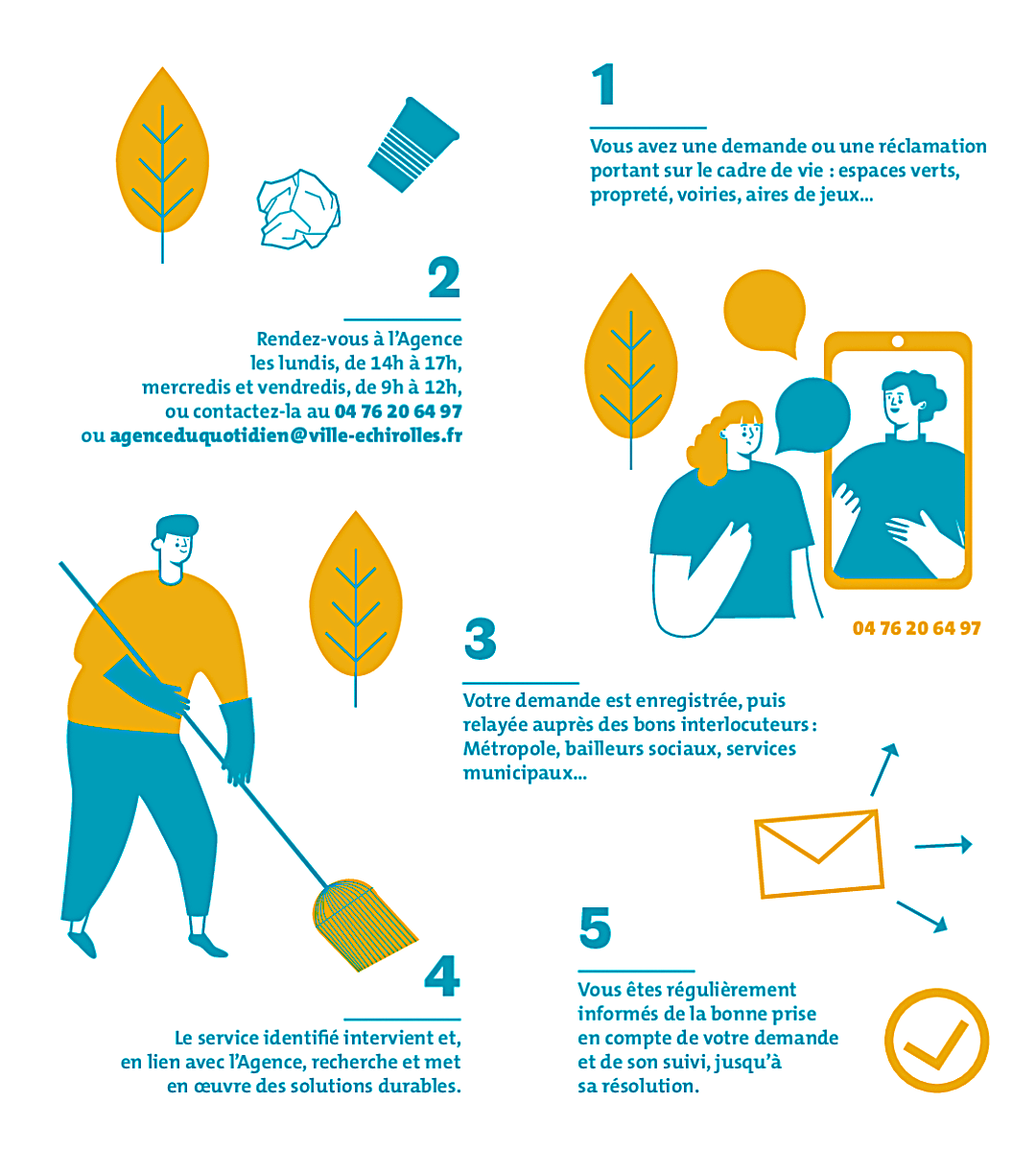 1

Vous avez une demande ou une réclamation portant sur le cadre de vie : espaces verts, propreté, voiries, aires de jeux...

2

Rendez-vous à l'Agence les lundis, de 14h à 17h, mercredis et vendredis, de 9h à 12h, ou contactez-la au 04 76 20 64 97 ou agenceduquotidien@ville-echirolles.fr

04 76 20 64 97

3

Votre demande est enregistrée, puis relayée auprès des bons interlocuteurs : Métropole, bailleurs sociaux, services municipaux...

4

Le service identifié intervient et, en lien avec l'Agence, recherche et met en œuvre des solutions durables.

5

Vous êtes régulièrement informés de la bonne prise en compte de votre demande et de son suivi, jusqu'à sa résolution.